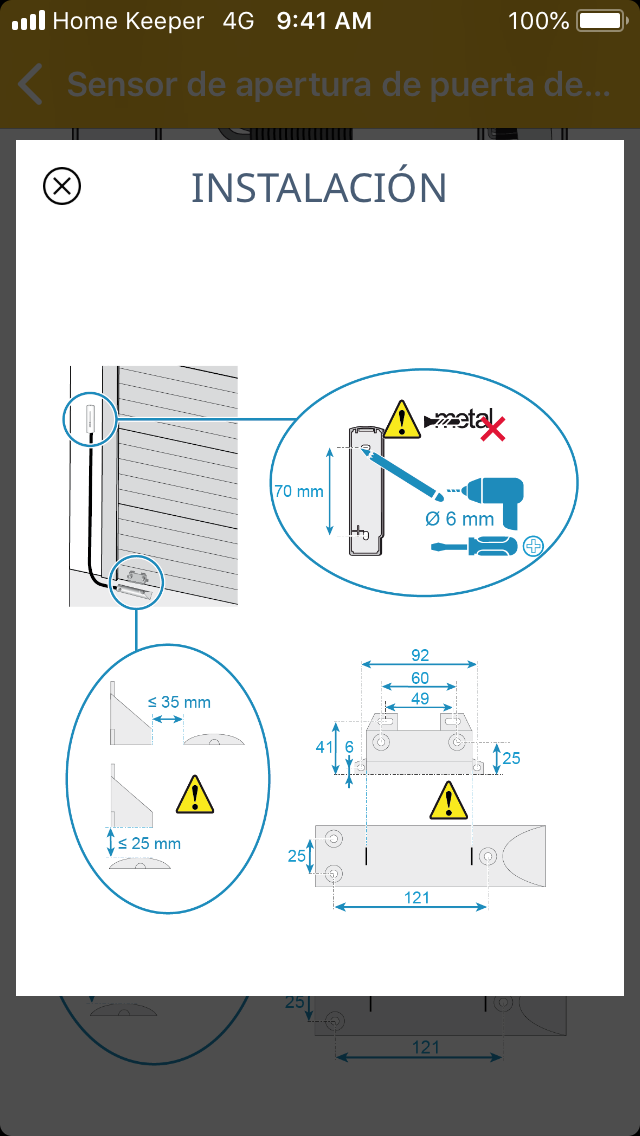 Home Keeper 4G 9:41 AM 100%

Sensor de apertura de puerta de...

INSTALACIÓN

metal

70 mm

Ø 6 mm

≤ 35 mm

≤ 25 mm

92

60

49

41

6

25

25

121

25

121